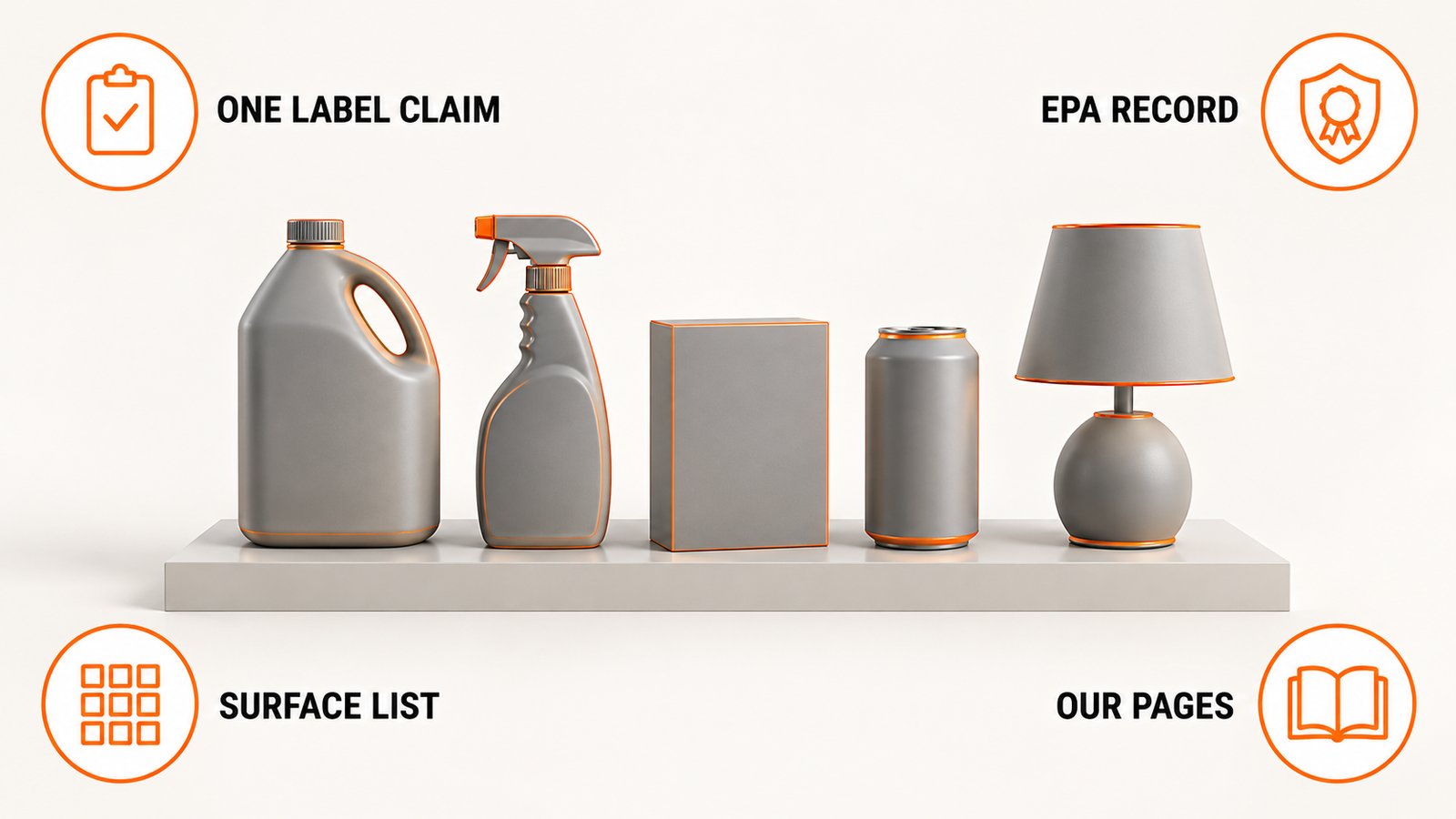 ONE LABEL CLAIM

EPA RECORD

SURFACE LIST

OUR PAGES