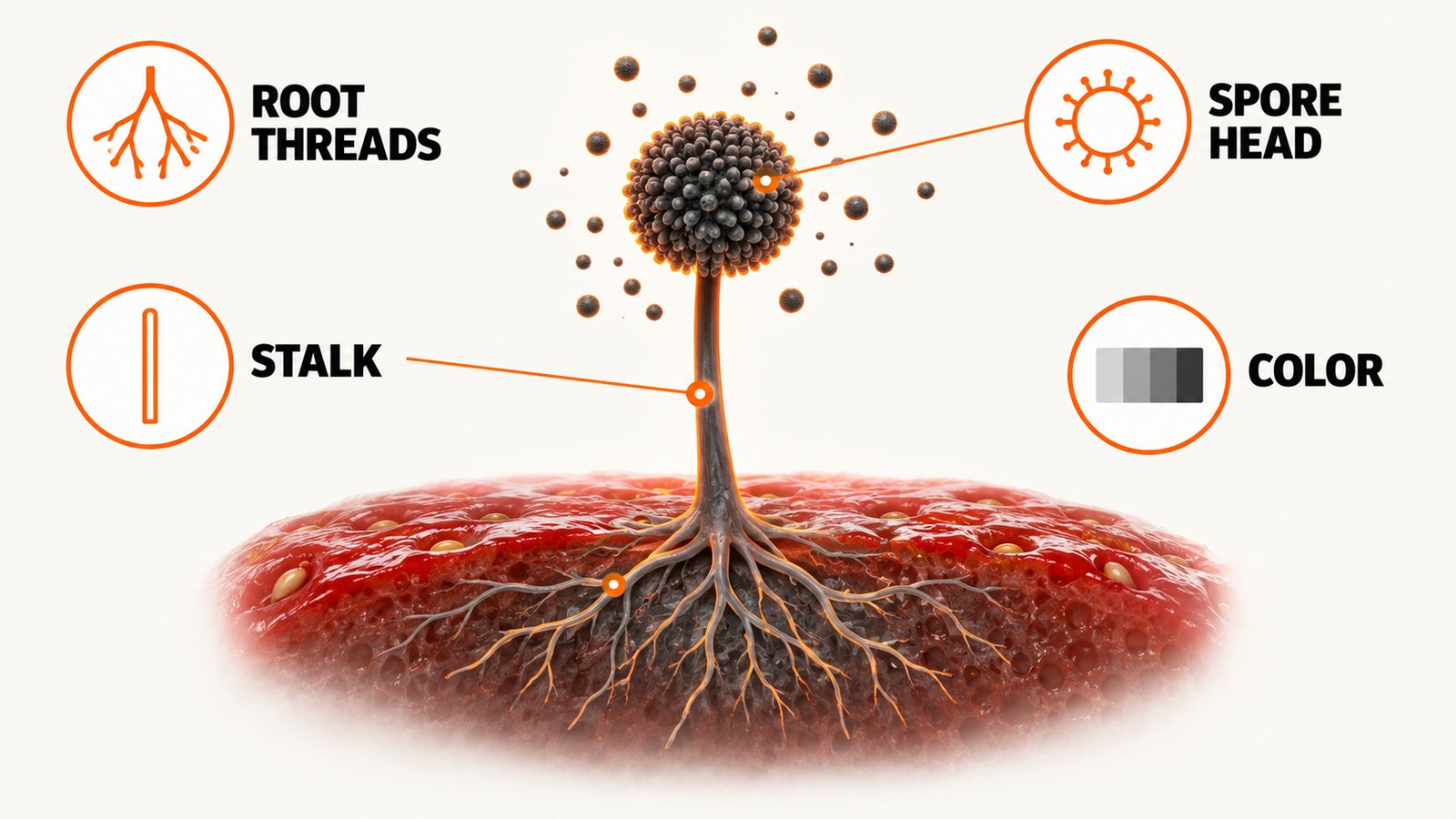 ROOT THREADS

SPORE HEAD

STALK

COLOR