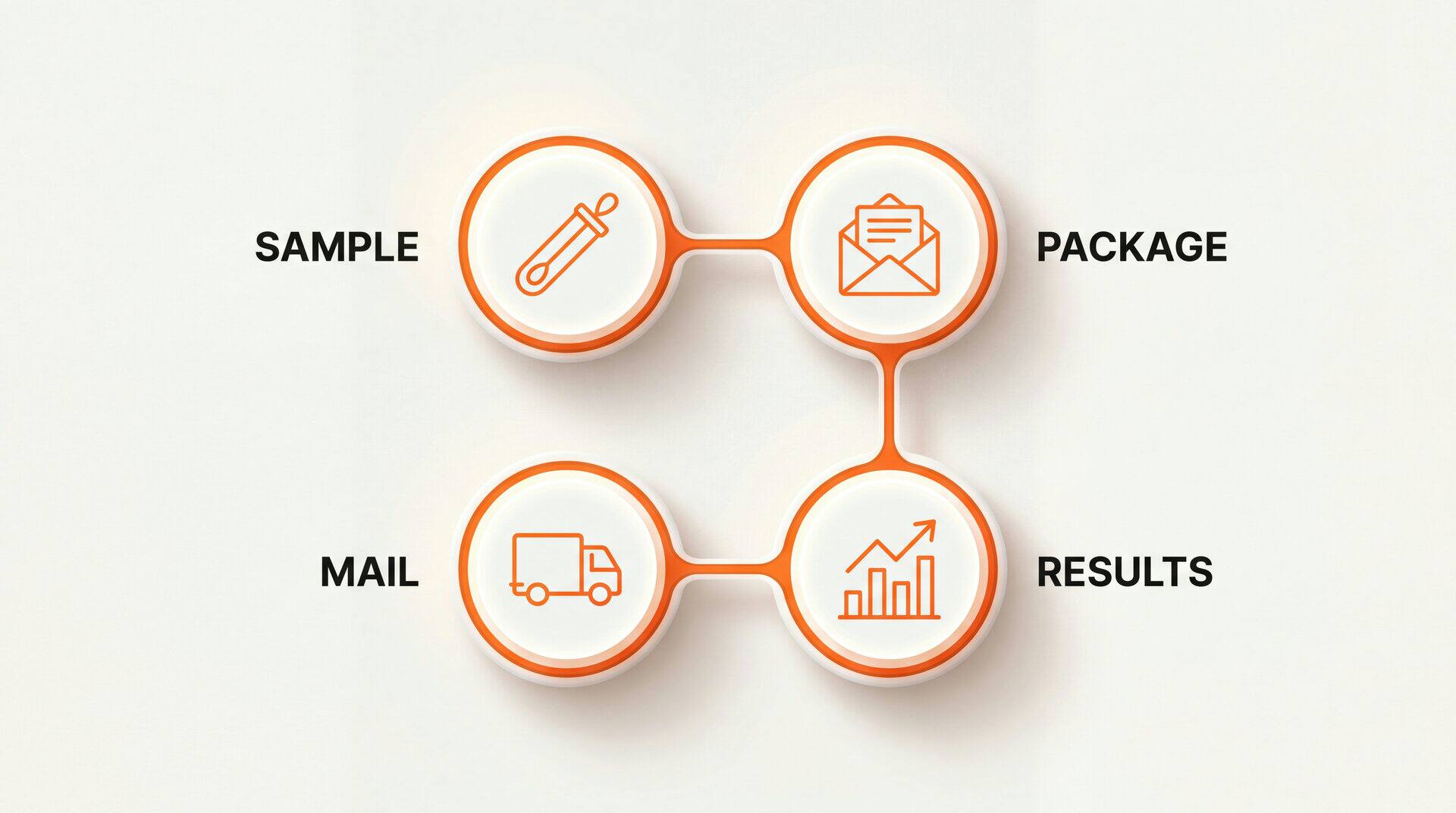 SAMPLE

PACKAGE

MAIL

RESULTS