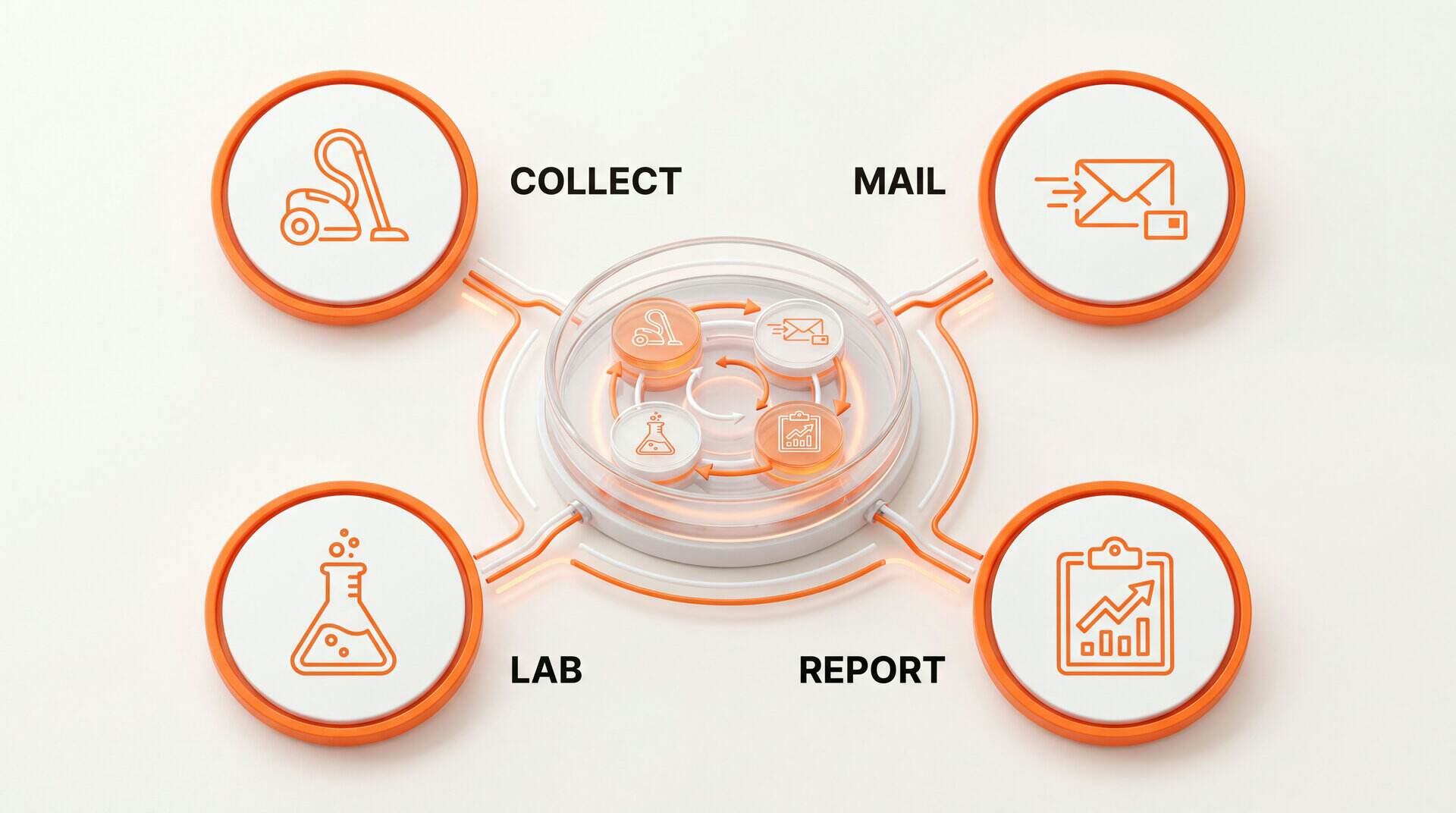 COLLECT

MAIL

LAB

REPORT