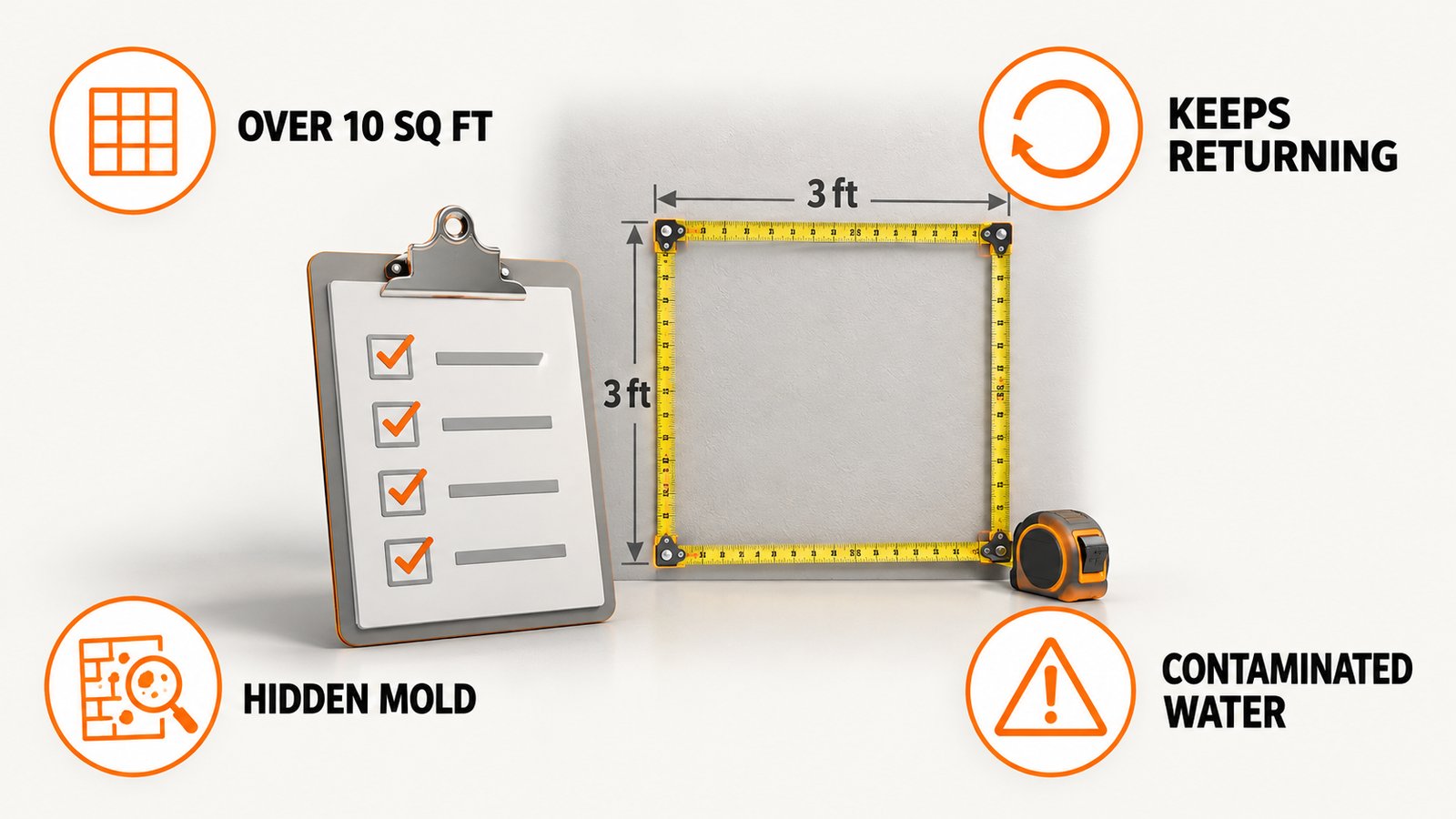 OVER 10 SQ FT

KEEPS
RETURNING

3 ft

3 ft

HIDDEN MOLD

CONTAMINATED
WATER